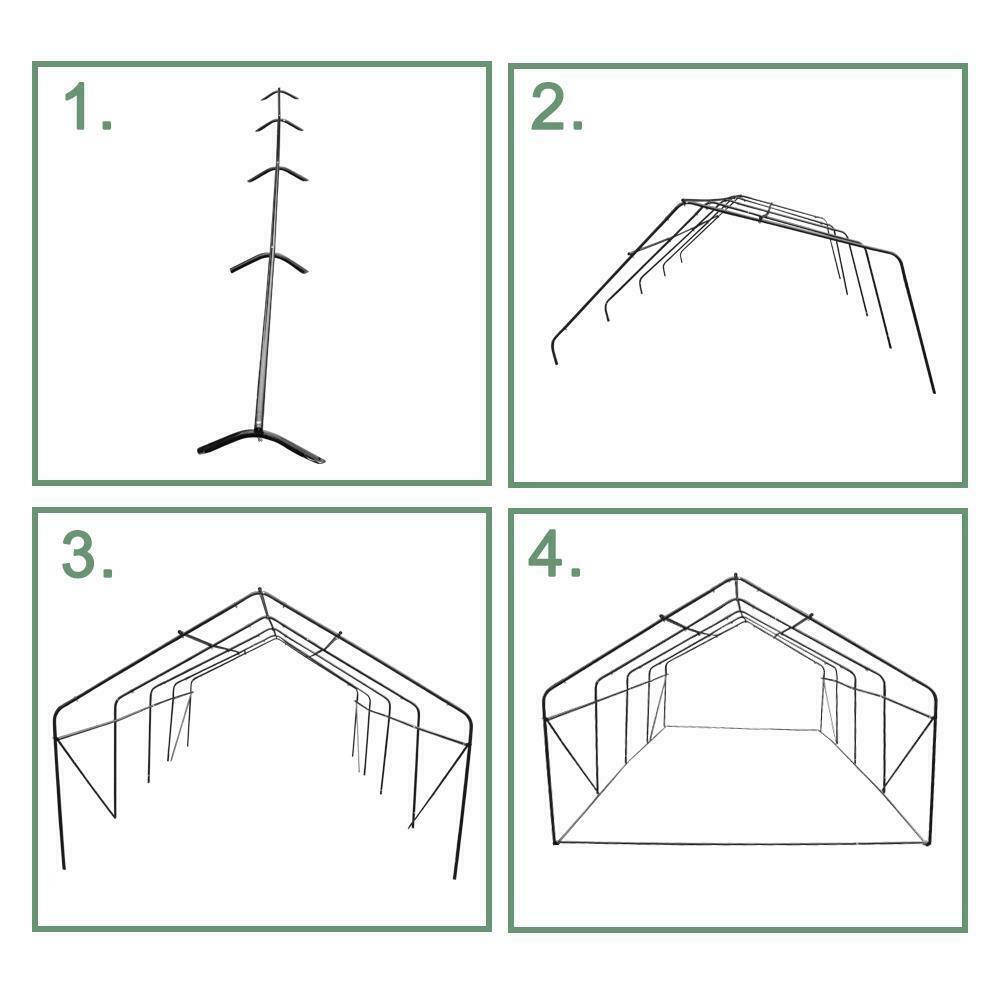 1.

2.

3.

4.