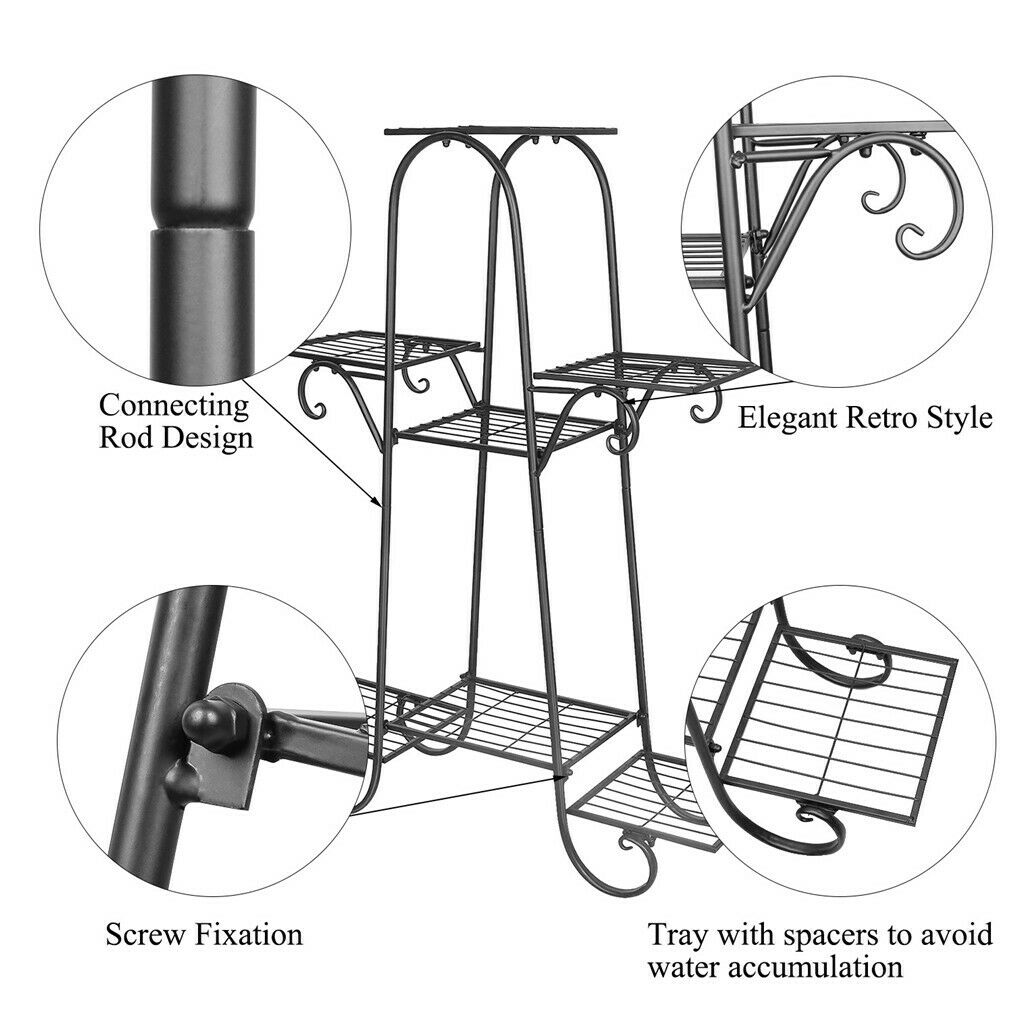 Connecting Rod Design

Elegant Retro Style

Screw Fixation

Tray with spacers to avoid water accumulation