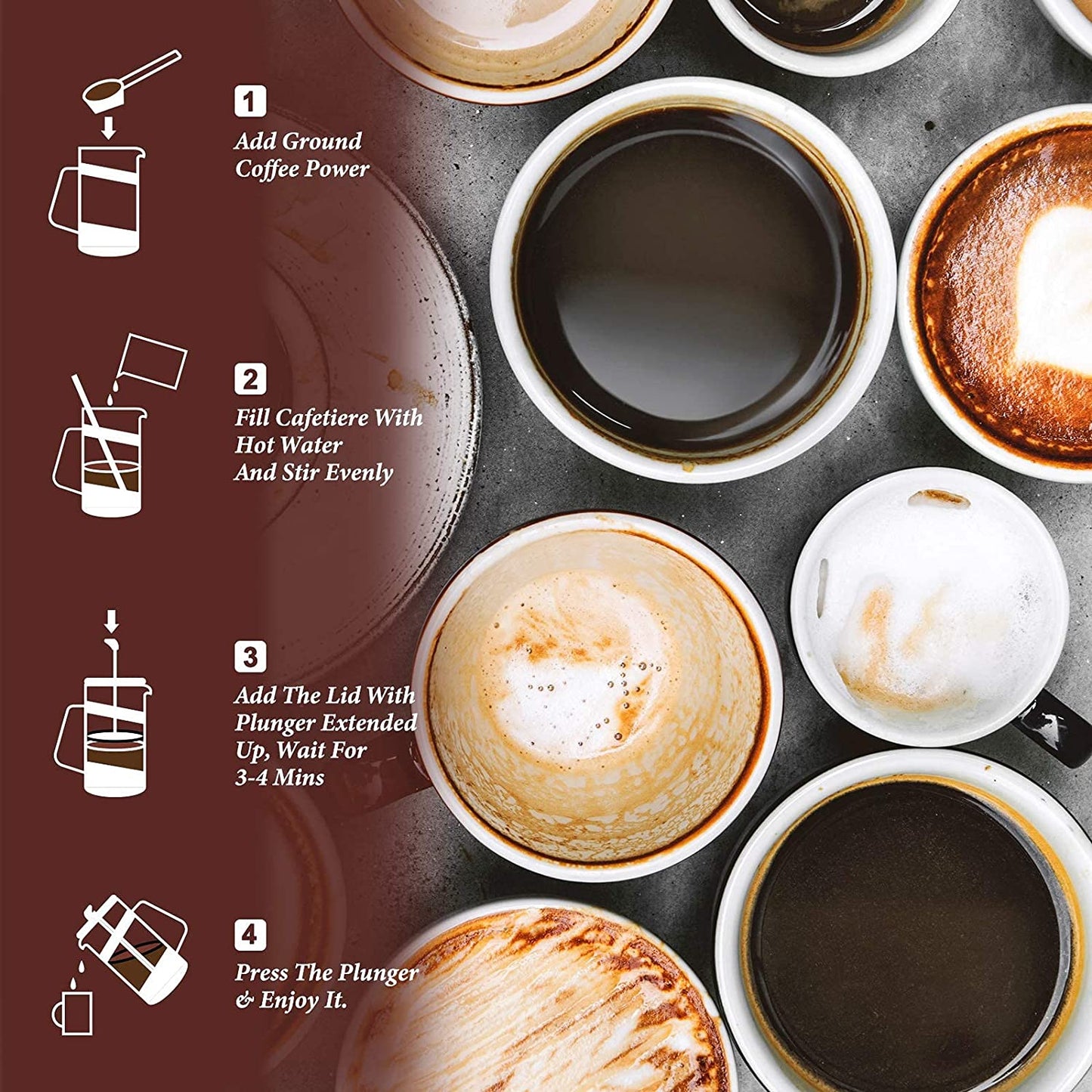 1
Add Ground Coffee Power

2
Fill Cafetiere With Hot Water And Stir Evenly

3
Add The Lid With Plunger Extended Up, Wait For 3-4 Mins

4
Press The Plunger & Enjoy It.